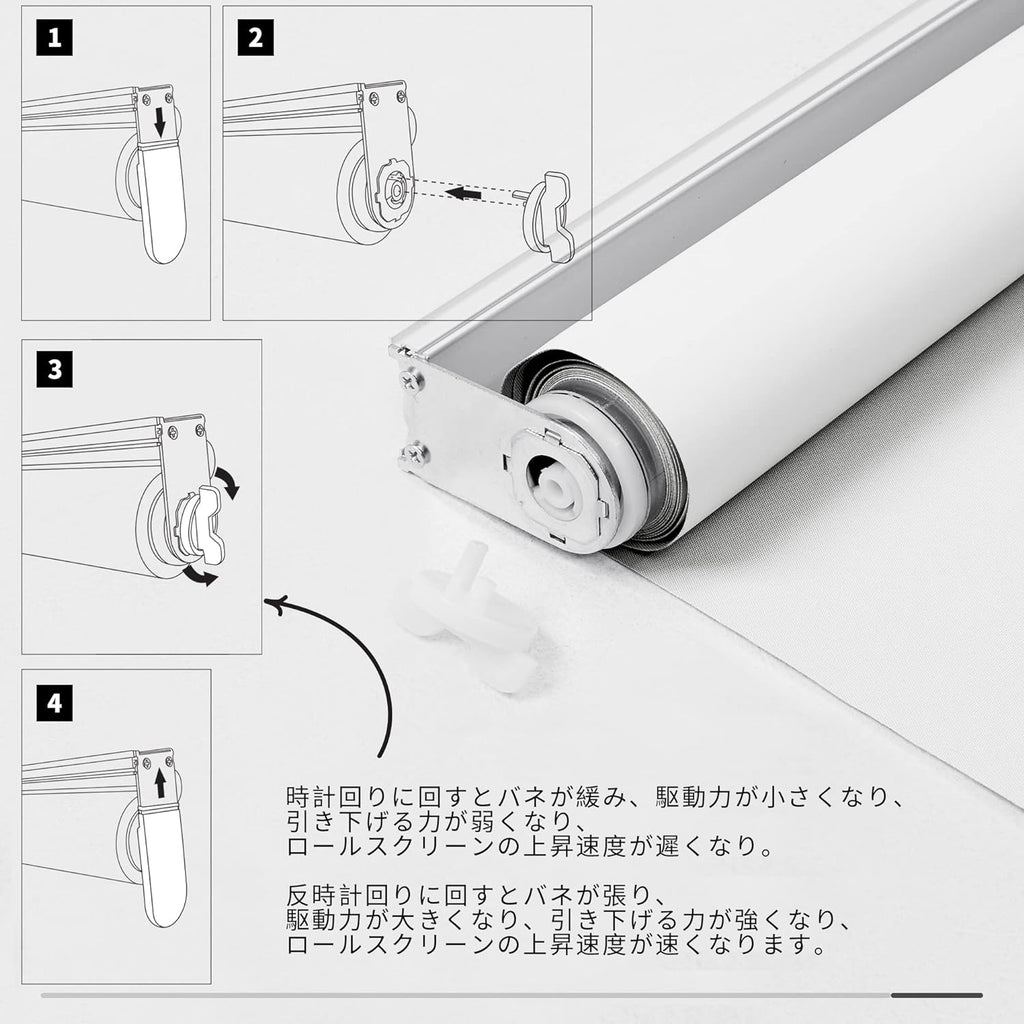 1

2

3

4

時計回りに回すとバネが緩み、駆動力が小さくなり、引き下げる力が弱くなり、ロールスクリーンの上昇速度が遅くなり。

反時計回りに回すとバネが張り、駆動力が大きくなり、引き下げる力が強くなり、ロールスクリーンの上昇速度が速くなります。